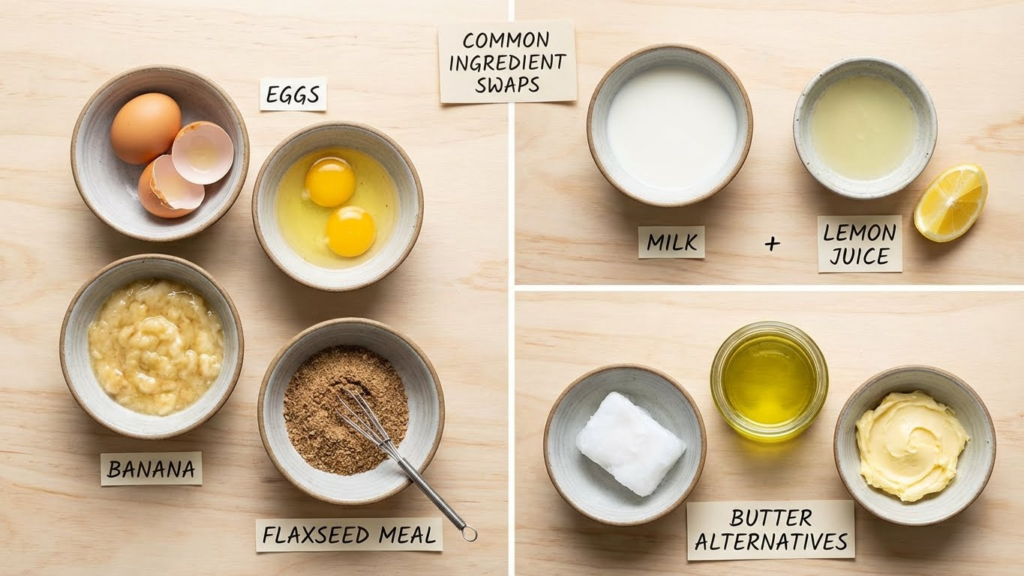 COMMON INGREDIENT SWAPS

EGGS

BANANA

FLAXSEED MEAL

MILK + LEMON JUICE

BUTTER ALTERNATIVES